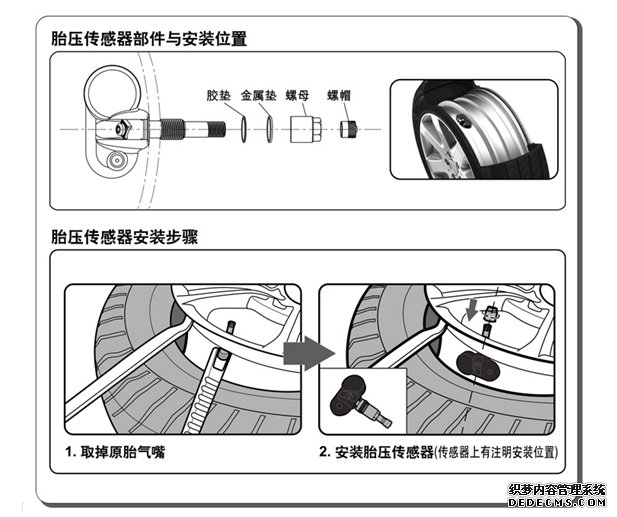 胎压传感器部件与安装位置

胶垫 金属垫 螺母 螺帽

胎压传感器安装步骤

1. 取掉原胎气嘴

2. 安装胎压传感器(传感器上有注明安装位置)

织梦内容管理系统
DEDECMS.COM